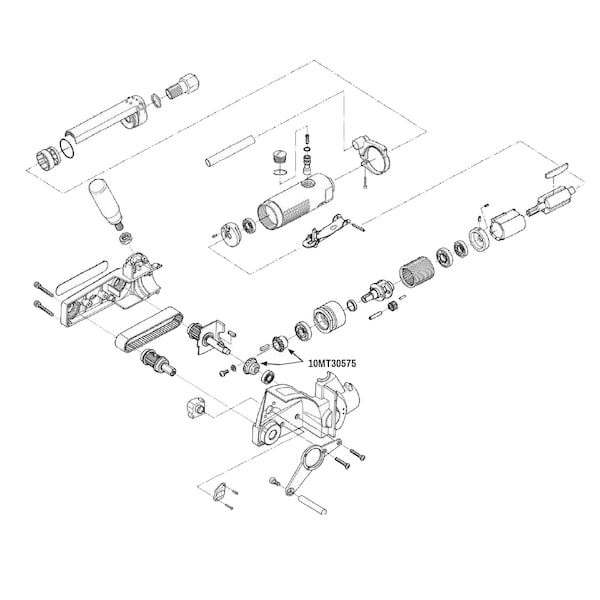 10MT30575